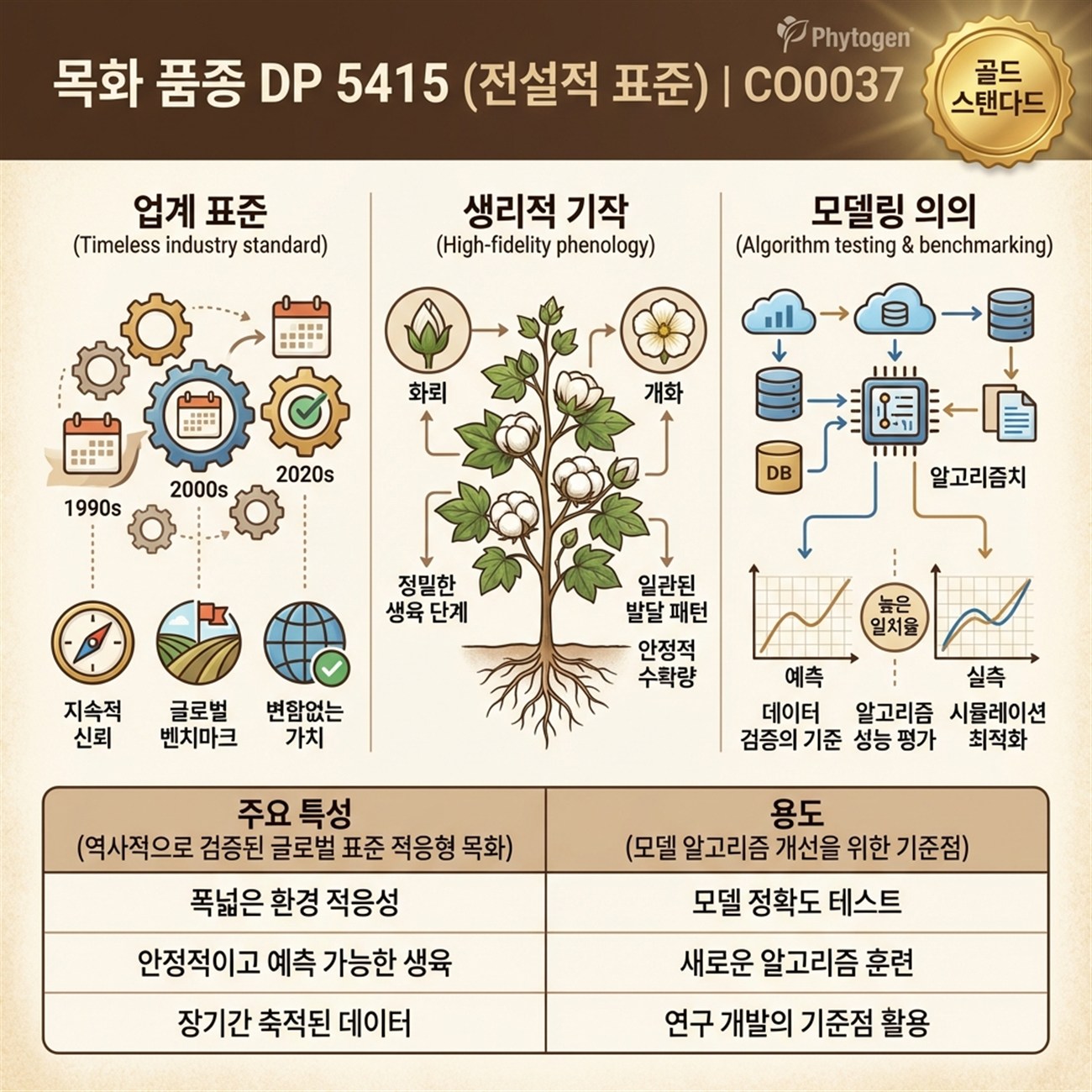 Phytogen

목화 품종 DP 5415 (전설적 표준) | CO0037

골드 스탠다드

업계 표준
(Timeless industry standard)

1990s
2000s
2020s

지속적 신뢰
글로벌 벤치마크
변함없는 가치

생리적 기작
(High-fidelity phenology)

화뢰
개화
정밀한 생육 단계
일관된 발달 패턴
안정적 수확량

모델링 의의
(Algorithm testing & benchmarking)

DB
알고리즘치
높은 일치율
예측
실측
데이터 검증의 기준
알고리즘 성능 평가
시뮬레이션 최적화

| 주요 특성 (역사적으로 검증된 글로벌 표준 적응형 목화) | 용도 (모델 알고리즘 개선을 위한 기준점) |
|---|---|
| 폭넓은 환경 적응성 | 모델 정확도 테스트 |
| 안정적이고 예측 가능한 생육 | 새로운 알고리즘 훈련 |
| 장기간 축적된 데이터 | 연구 개발의 기준점 활용 |